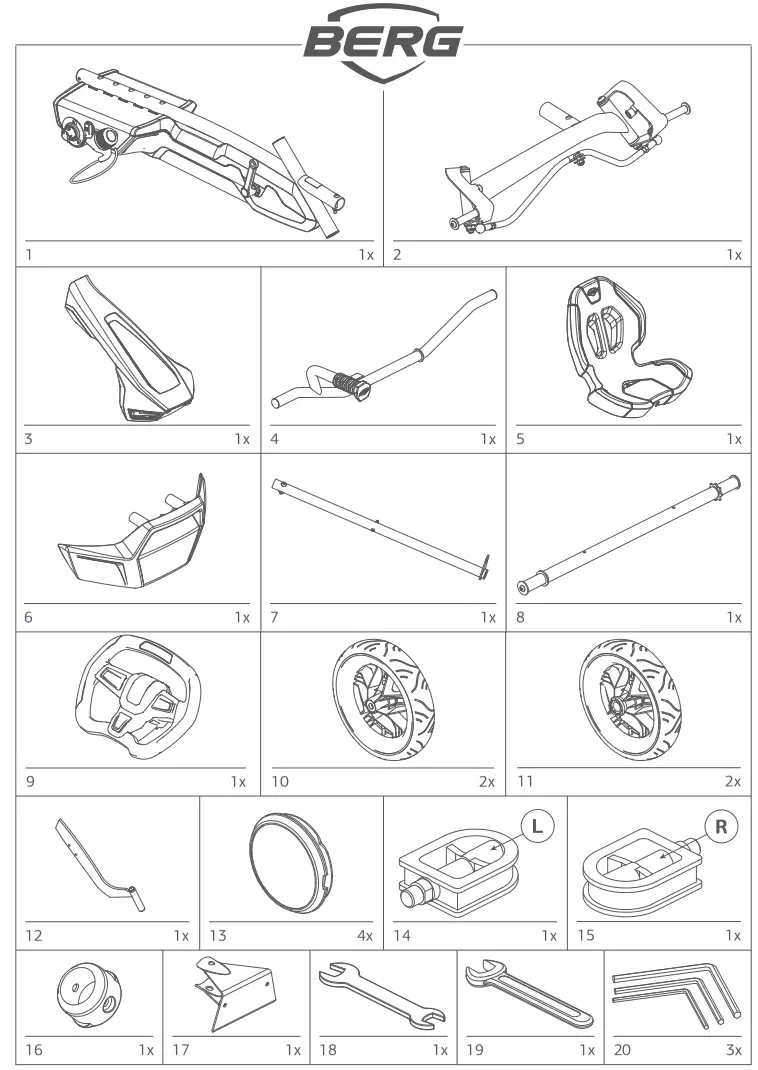 BERG

1 1x
2 1x
3 1x
4 1x
5 1x
6 1x
7 1x
8 1x
9 1x
10 2x
11 2x
12 1x
13 4x
L
14 1x
R
15 1x
16 1x
17 1x
18 1x
19 1x
20 3x