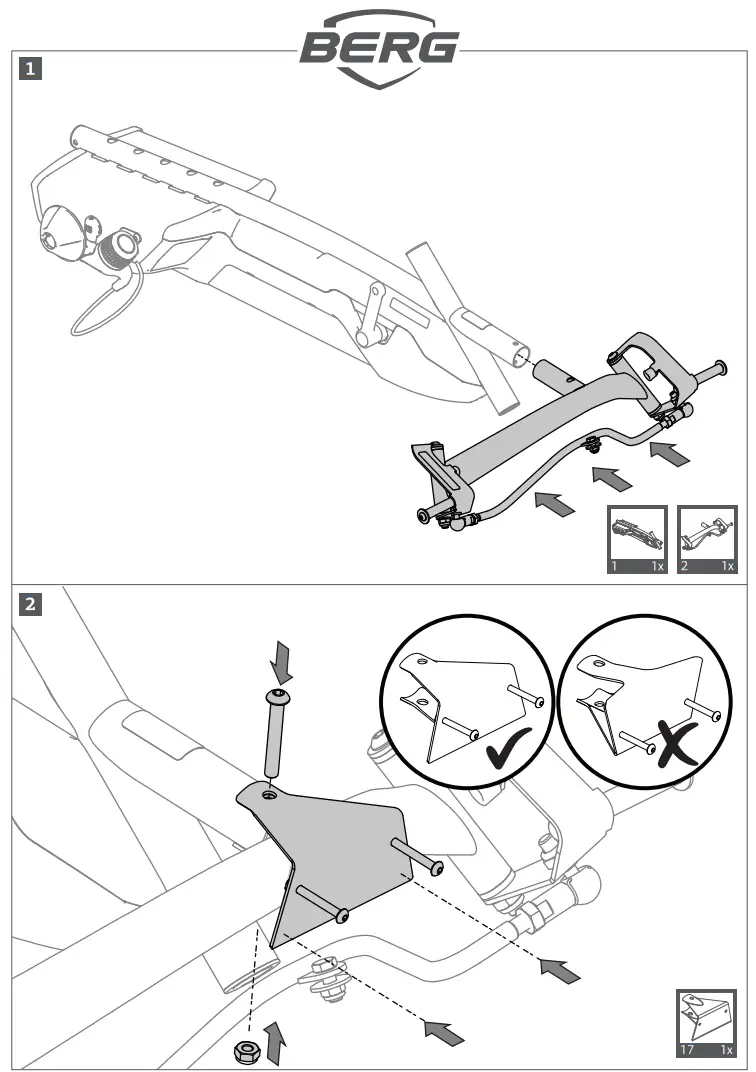 BERG

1

1 1x

2 1x

2

17 1x