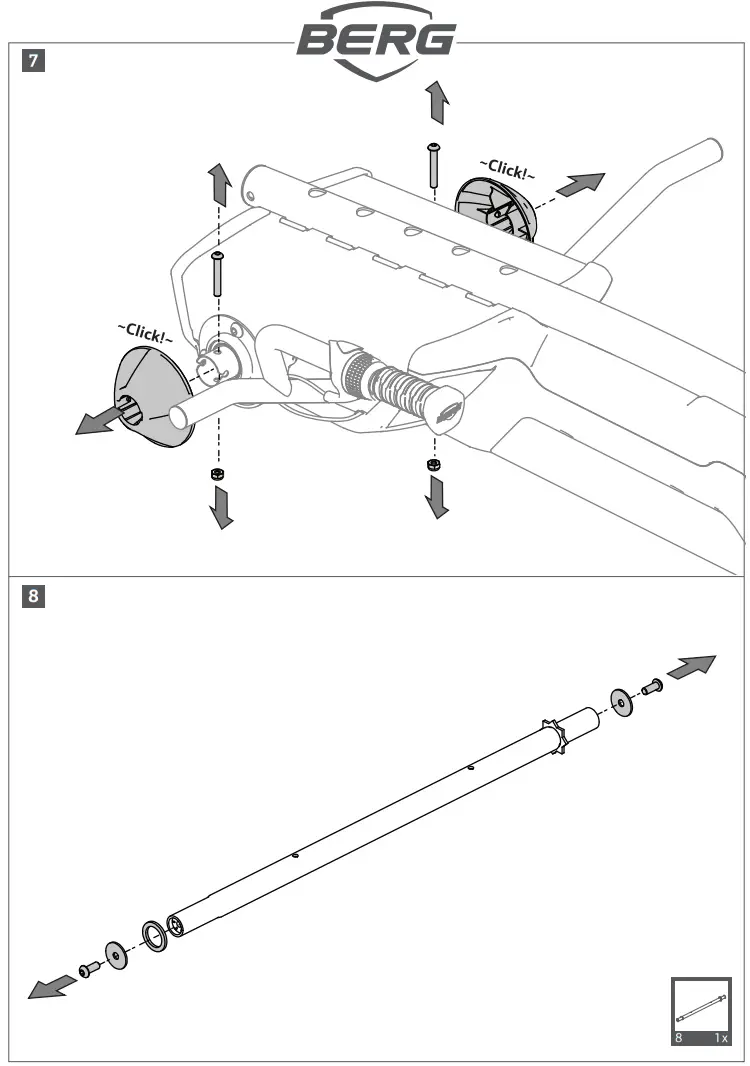 BERG

7

~Click!~

~Click!~

8

8

1x