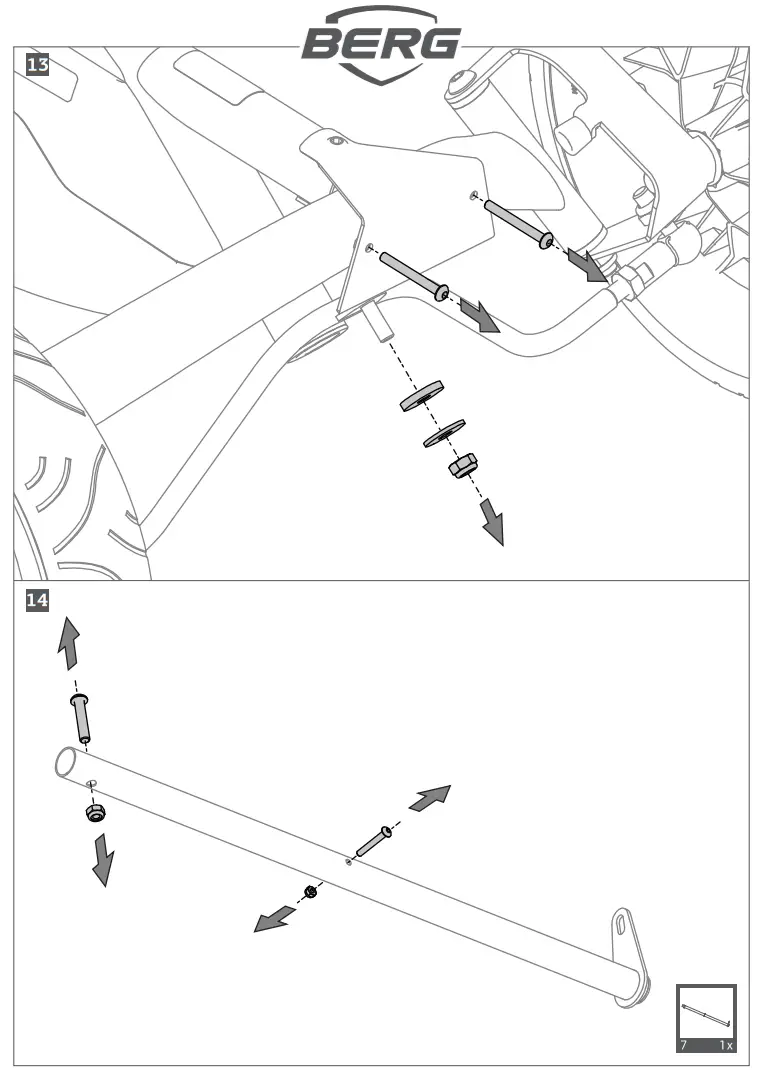 BERG

13

14

7 1x