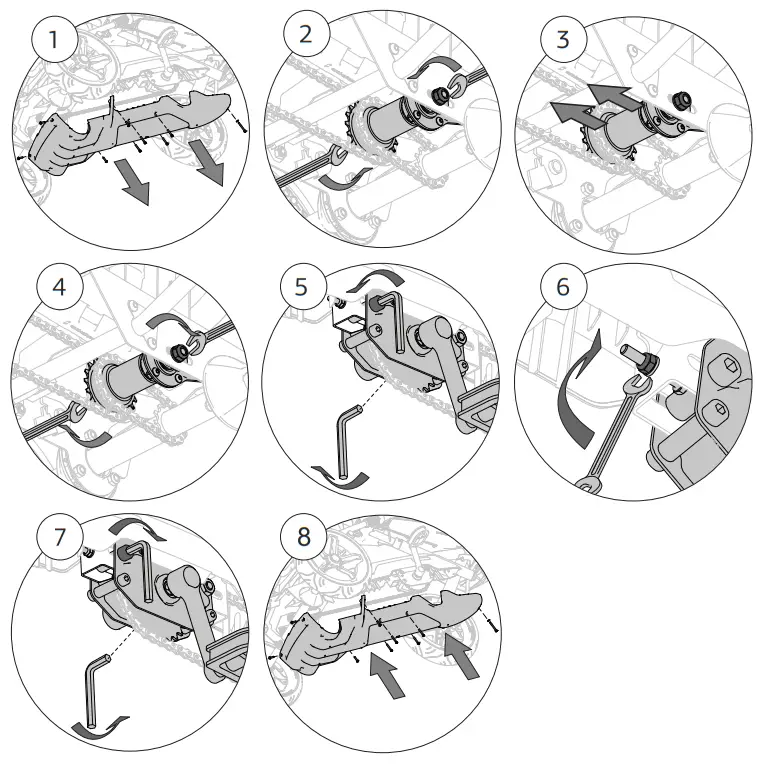 1

2

3

4

5

6

7

8