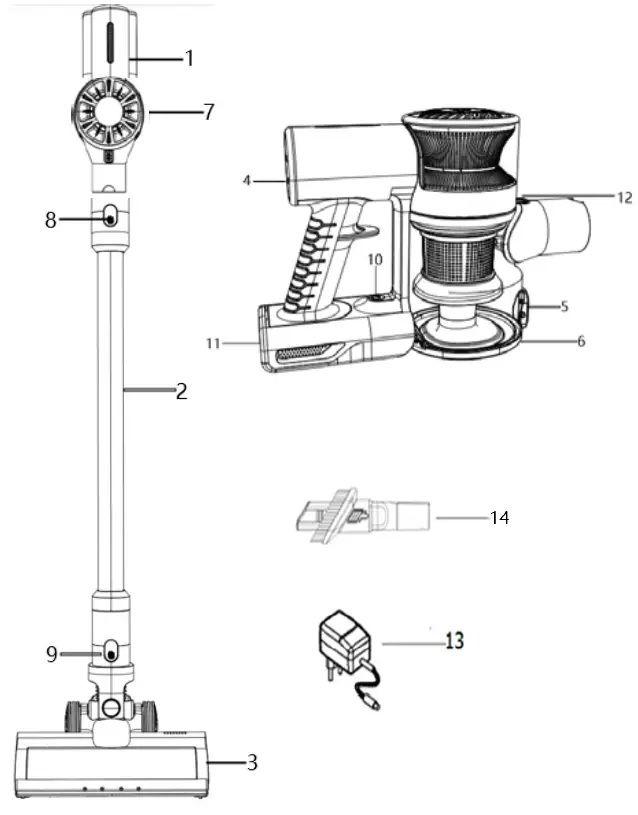 1
7
8
2
9
3
4
12
10
5
11
6
14
13