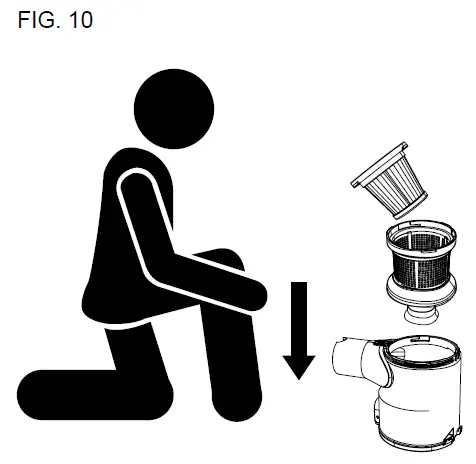 FIG. 10