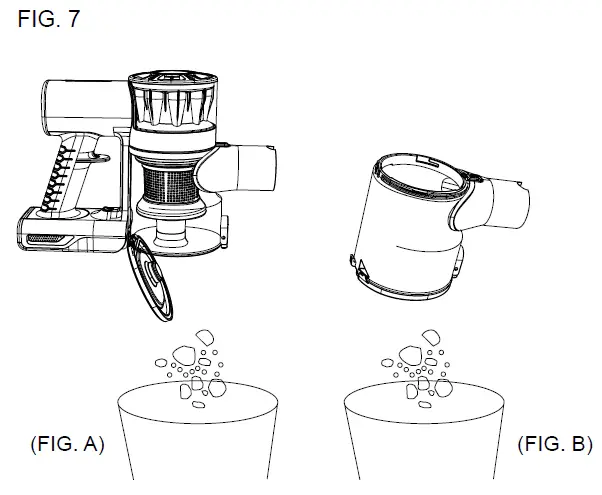 FIG. 7

(FIG. A)

(FIG. B)