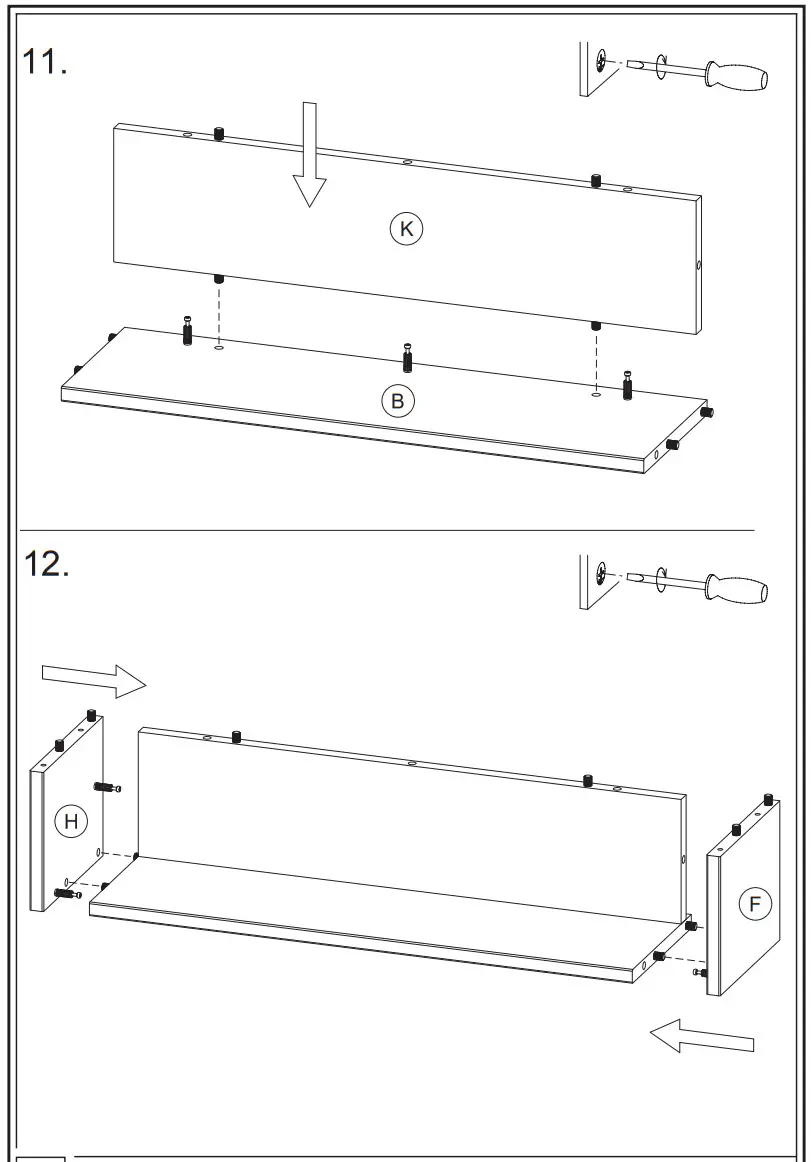 11.

K

B

12.

H

F