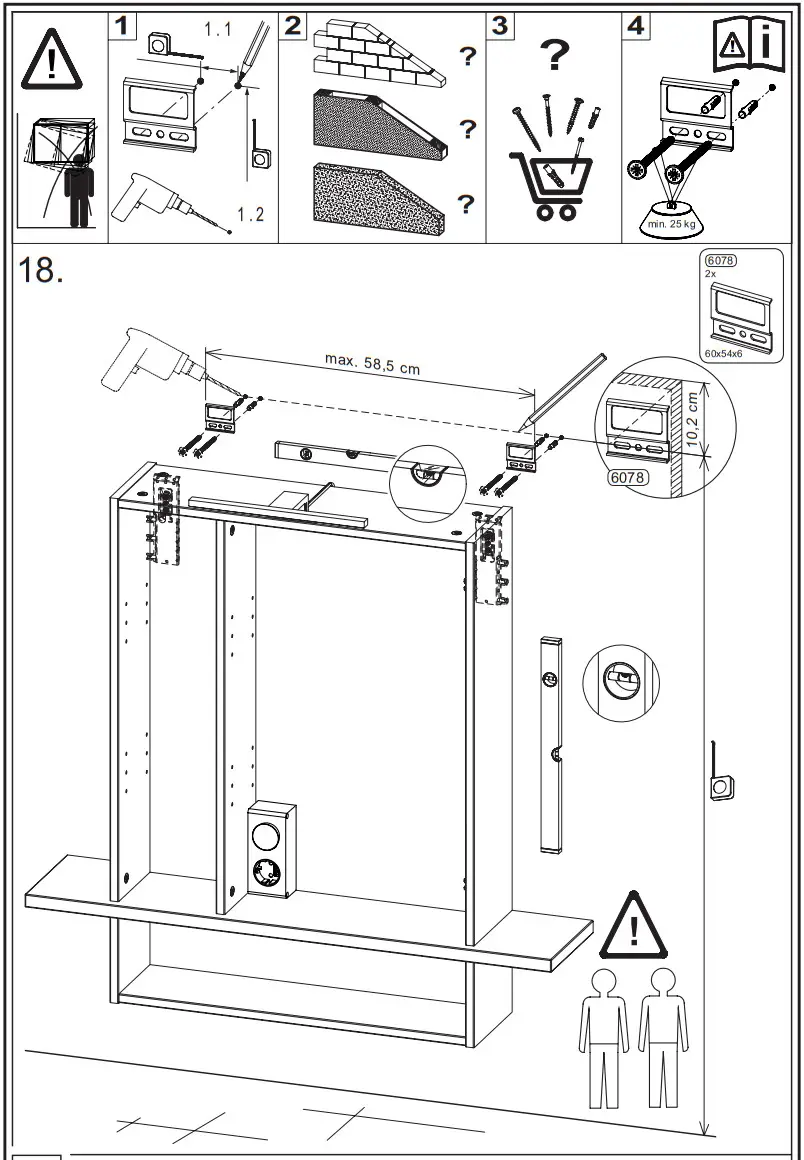 1
1.1
1.2
2
?
?
?
3
?
4
min. 25 kg
18.
6078
2x
60x54x6
max. 58,5 cm
10,2 cm
6078