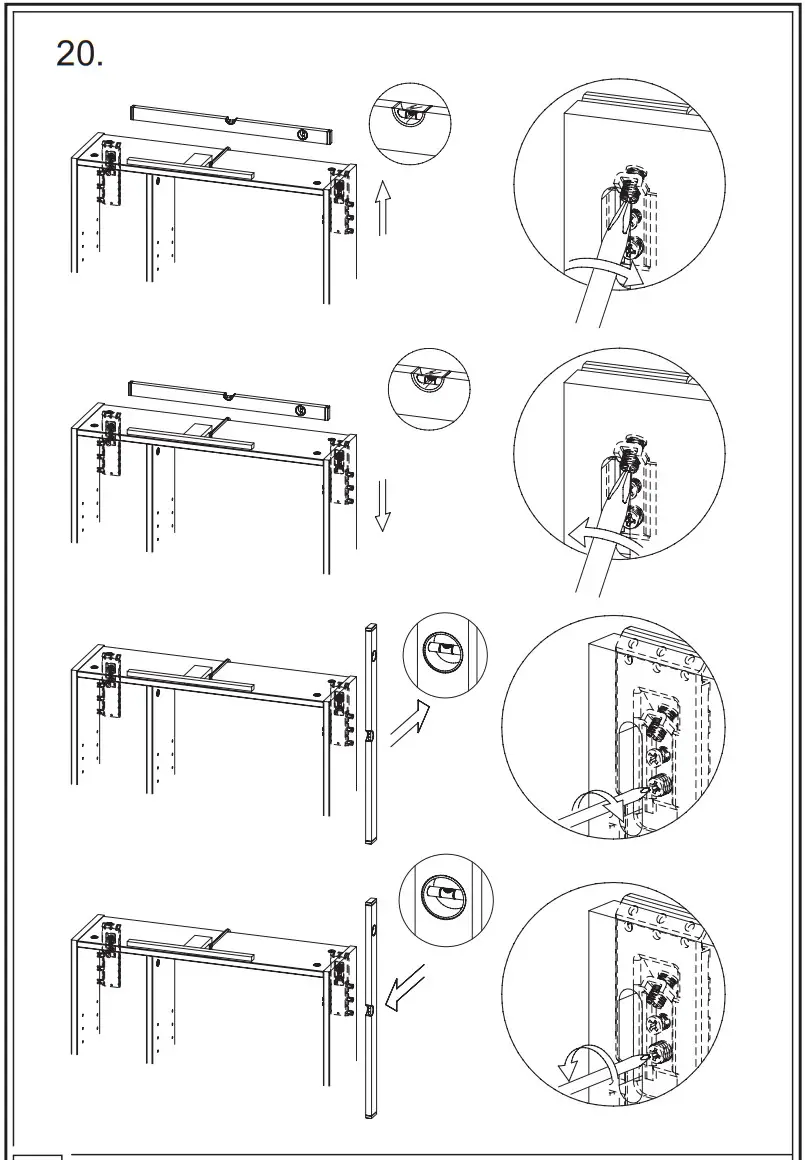 20.