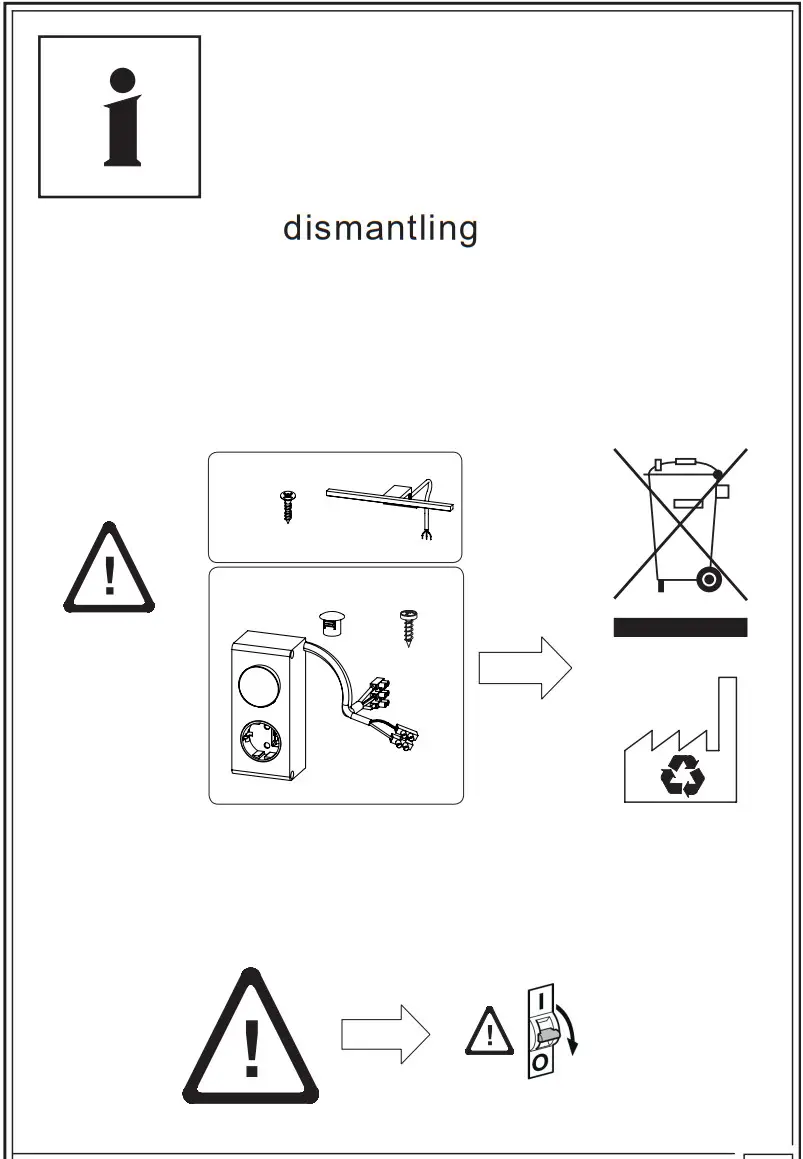 i

dismantling

I
O