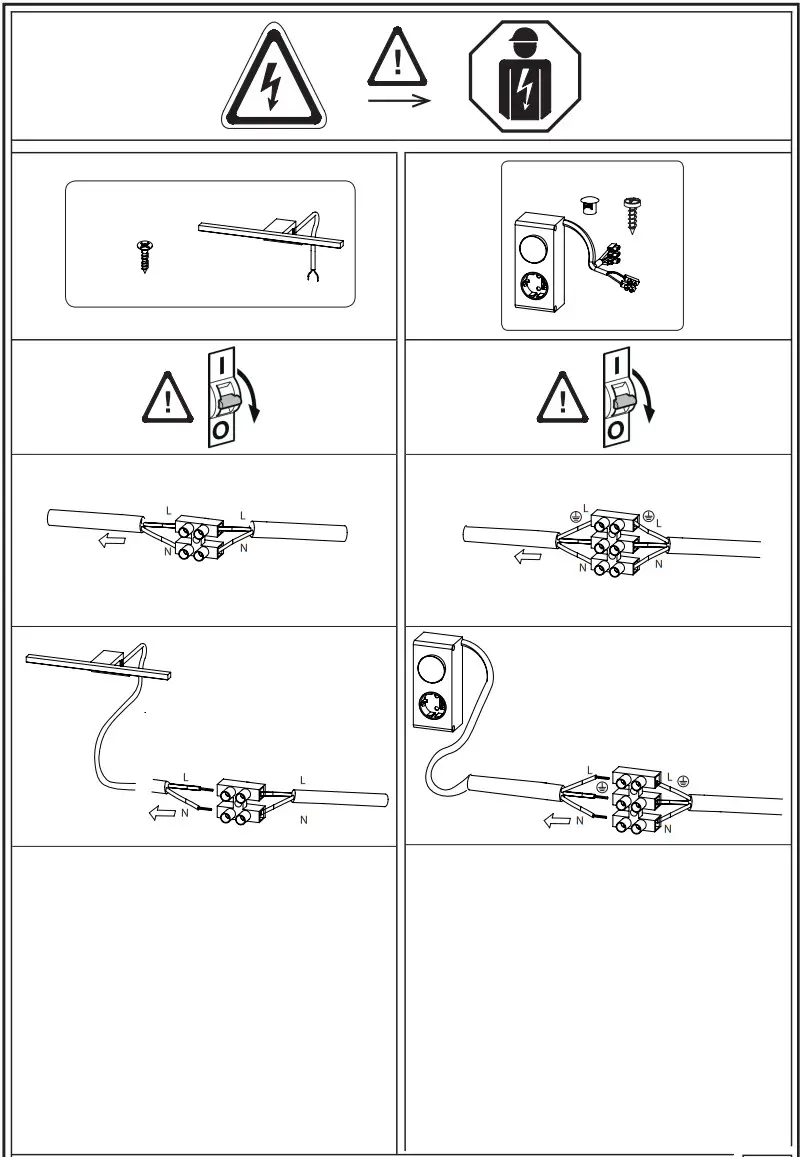 I
O
I
O
L
L
N
N
L
L
N
N
L
L
N
N
L
L
N
N