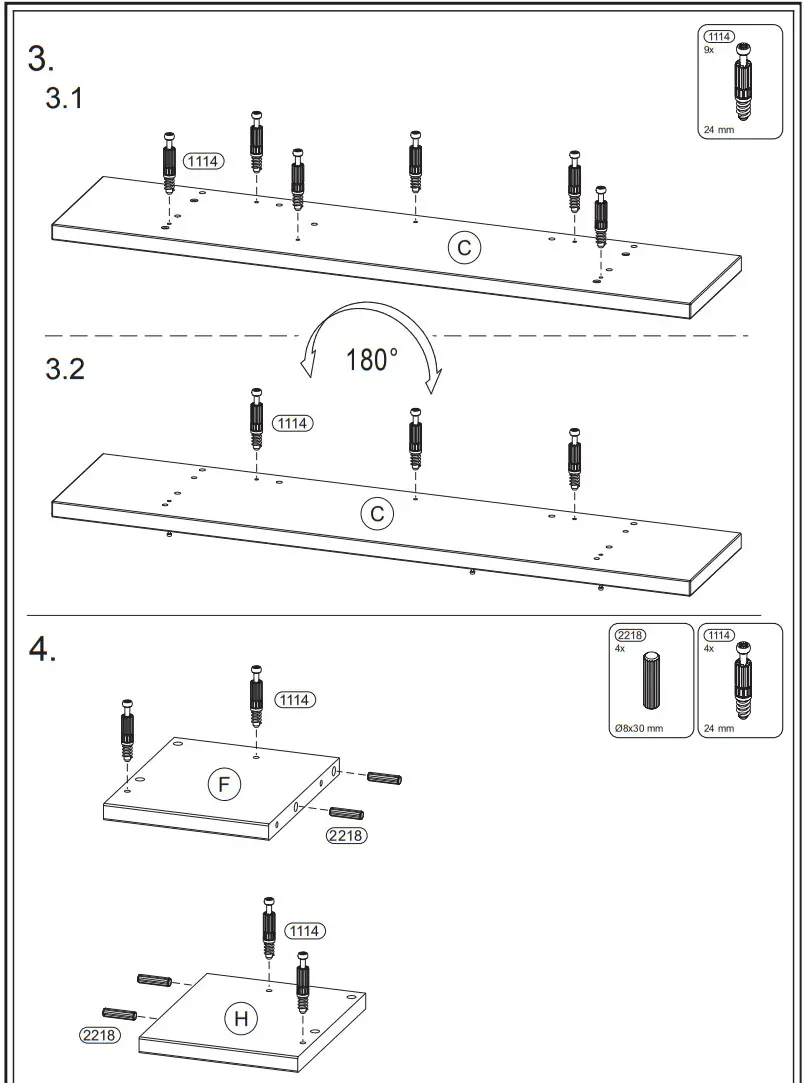 3.

1114
9x
24 mm

3.1

1114

C

180°

3.2

1114

C

4.

2218
4x
Ø8x30 mm

1114
4x
24 mm

1114

F

2218

1114

H

2218