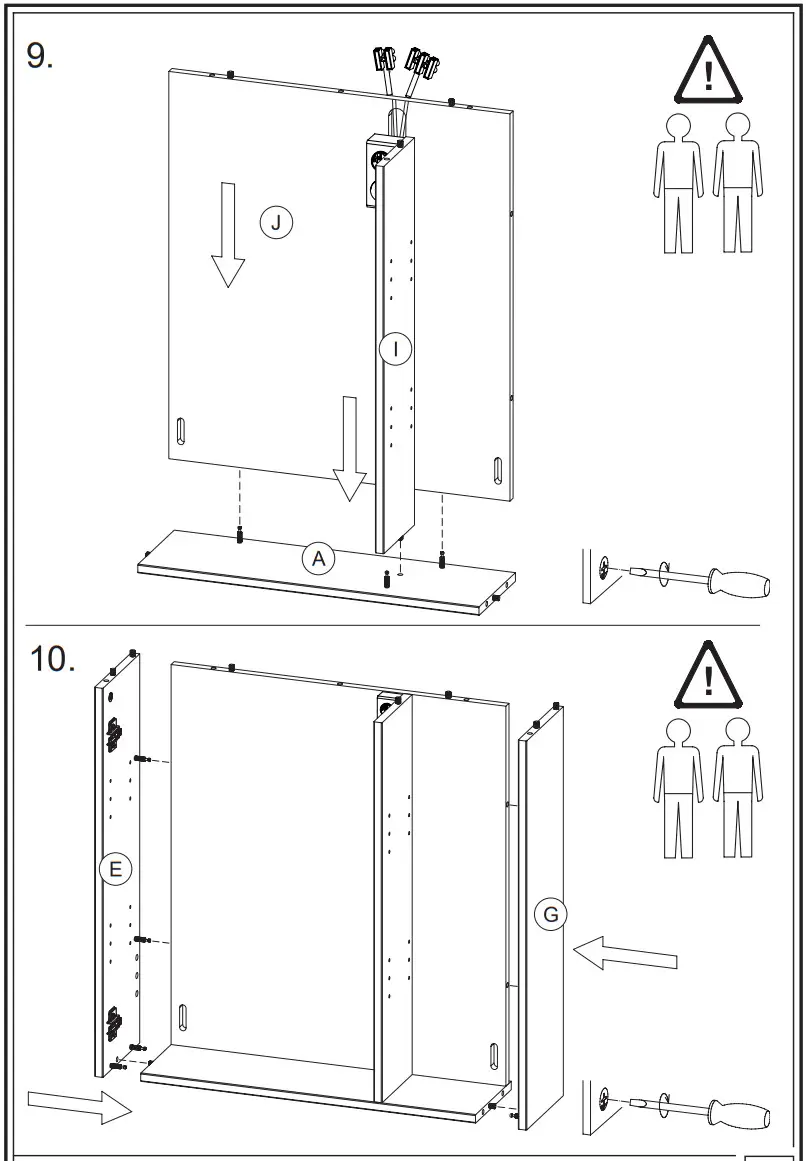 9.

!

J

I

A

10.

!

E

G