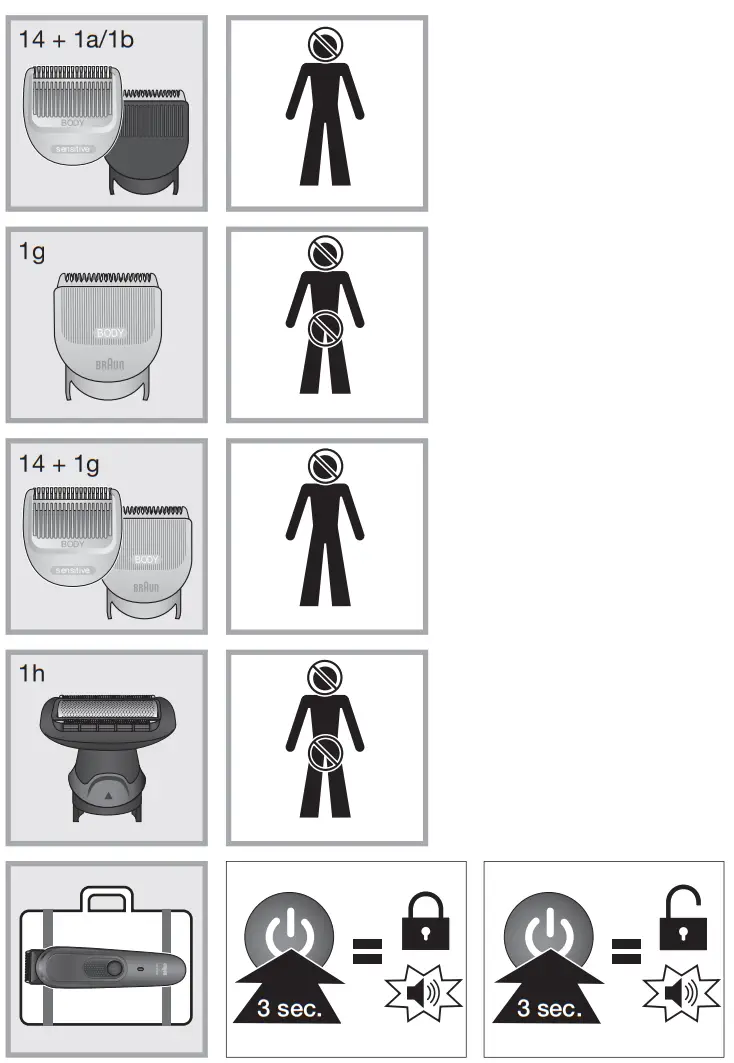 14 + 1a/1b

BODY
sensitive

1g

BODY
BRAUN

14 + 1g

BODY
sensitive
BODY
BRAUN

1h

3 sec.

3 sec.