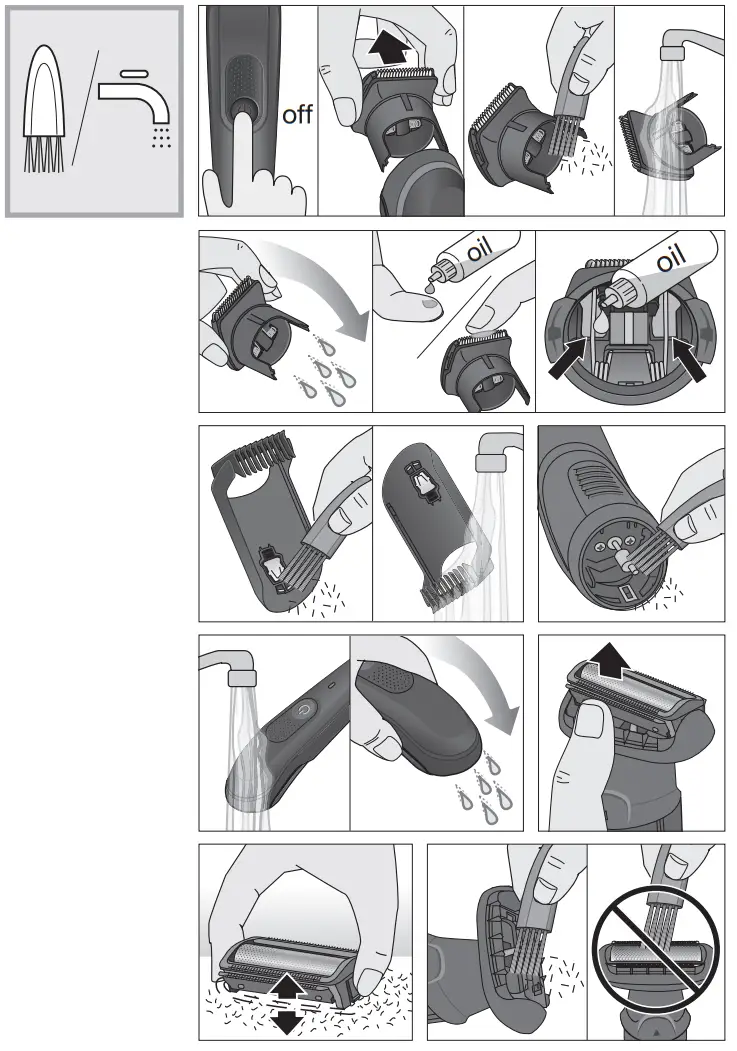 off

oil

oil