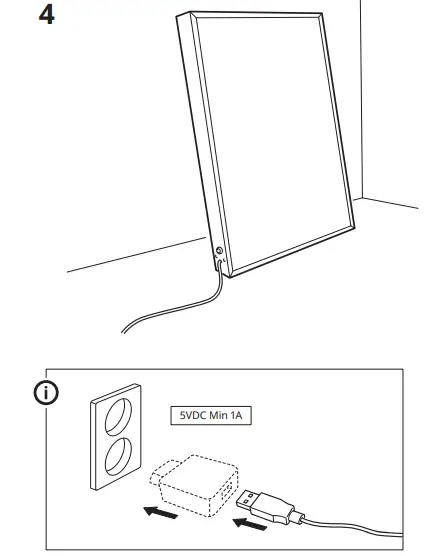 4

i

5VDC Min 1A