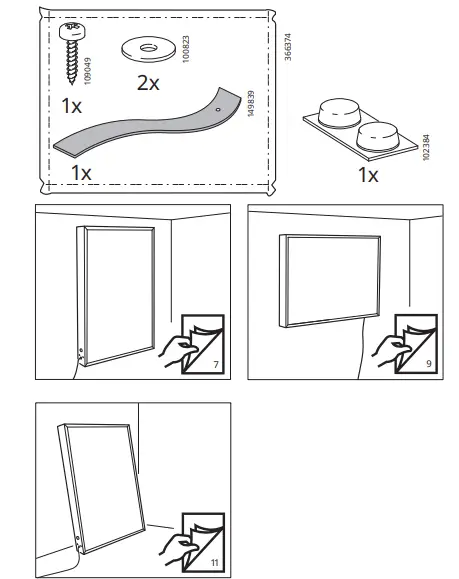 109049
1x
100823
2x
149839
1x
366374
102384
1x
7
9
11