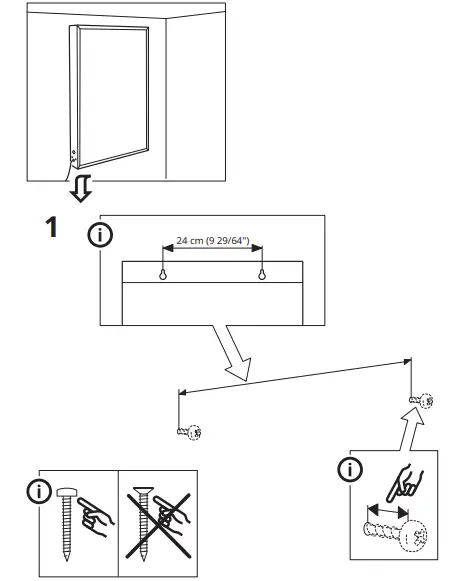 1

i

24 cm (9 29/64")

i

i