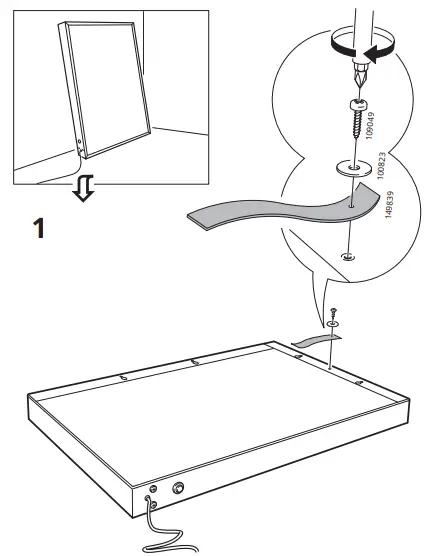 1

109049

100823

149839