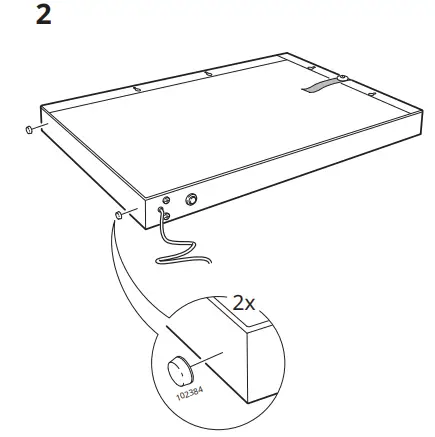 2

2x

102384