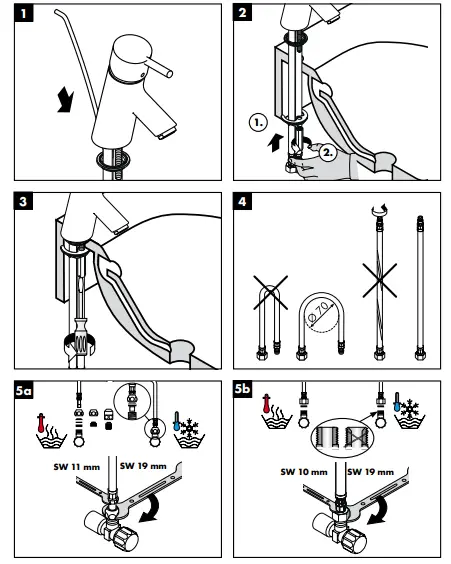 1

2

1.

2.

3

4

Ø 70

5a

SW 11 mm

SW 19 mm

5b

SW 10 mm

SW 19 mm