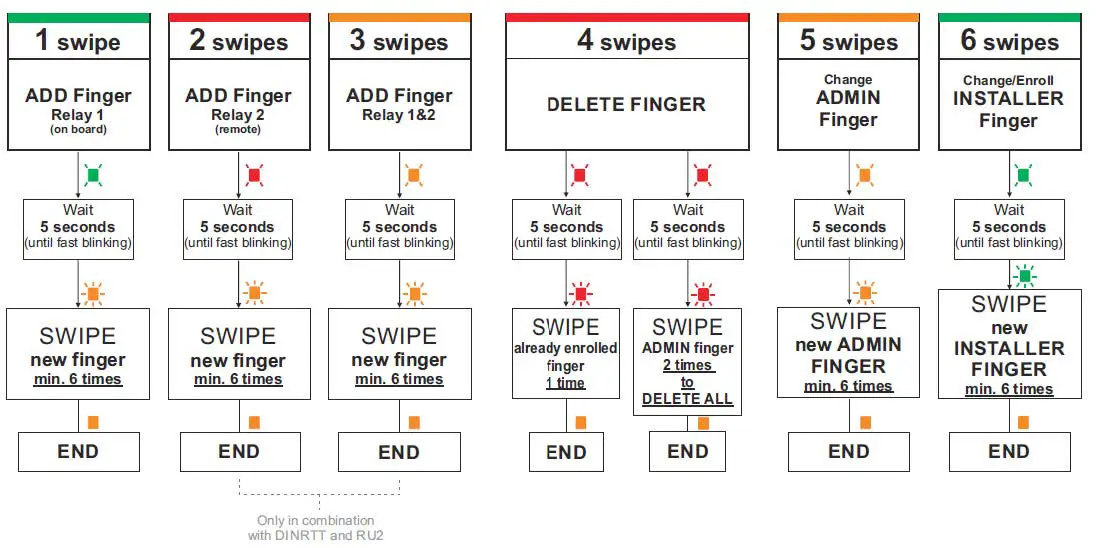 1 swipe

ADD Finger
Relay 1
(on board)

Wait
5 seconds
(until fast blinking)

SWIPE
new finger
min. 6 times

END

2 swipes

ADD Finger
Relay 2
(remote)

Wait
5 seconds
(until fast blinking)

SWIPE
new finger
min. 6 times

END

3 swipes

ADD Finger
Relay 1&2

Wait
5 seconds
(until fast blinking)

SWIPE
new finger
min. 6 times

END

Only in combination with DINRTT and RU2

4 swipes

DELETE FINGER

Wait
5 seconds
(until fast blinking)

SWIPE
already enrolled finger
1 time

END

Wait
5 seconds
(until fast blinking)

SWIPE
ADMIN finger
2 times
to
DELETE ALL

END

5 swipes

Change
ADMIN
Finger

Wait
5 seconds
(until fast blinking)

SWIPE
new ADMIN
FINGER
min. 6 times

END

6 swipes

Change/Enroll
INSTALLER
Finger

Wait
5 seconds
(until fast blinking)

SWIPE
new
INSTALLER
FINGER
min. 6 times

END