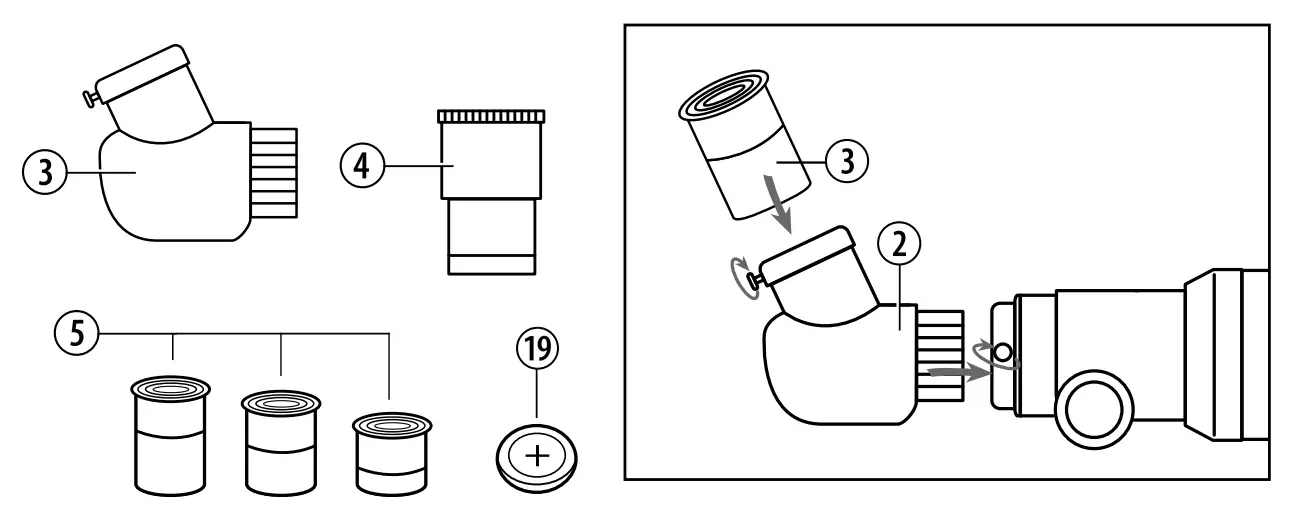 3
4
5
19
+
3
2