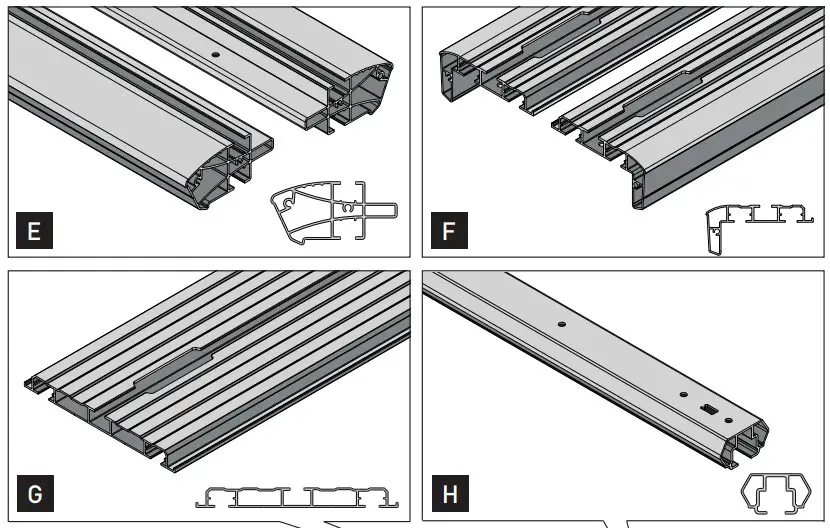 E

F

G

H