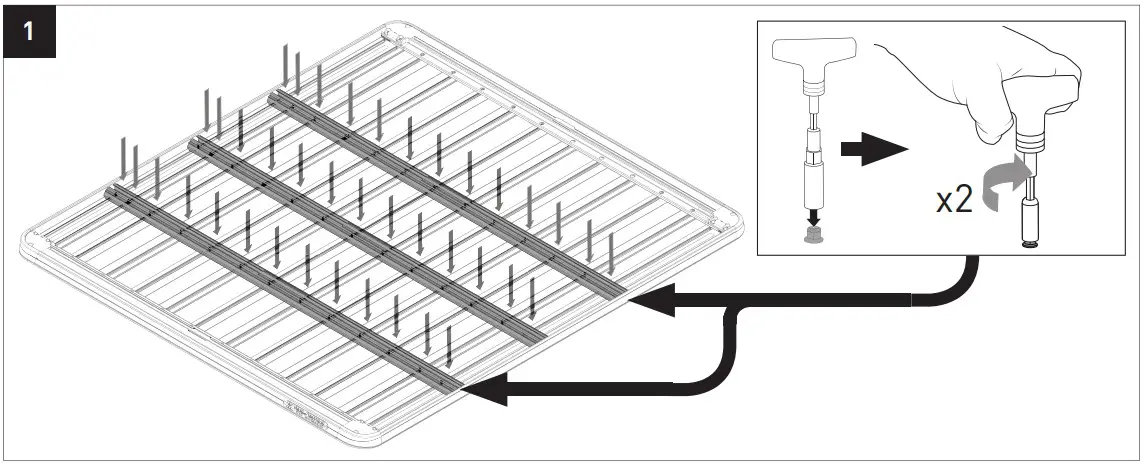 1

x2