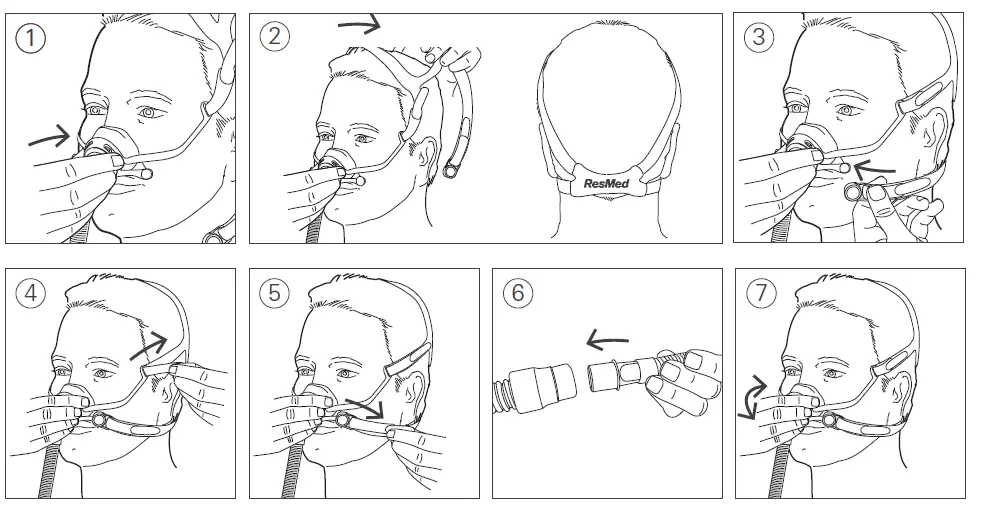 1

2

ResMed

3

4

5

6

7