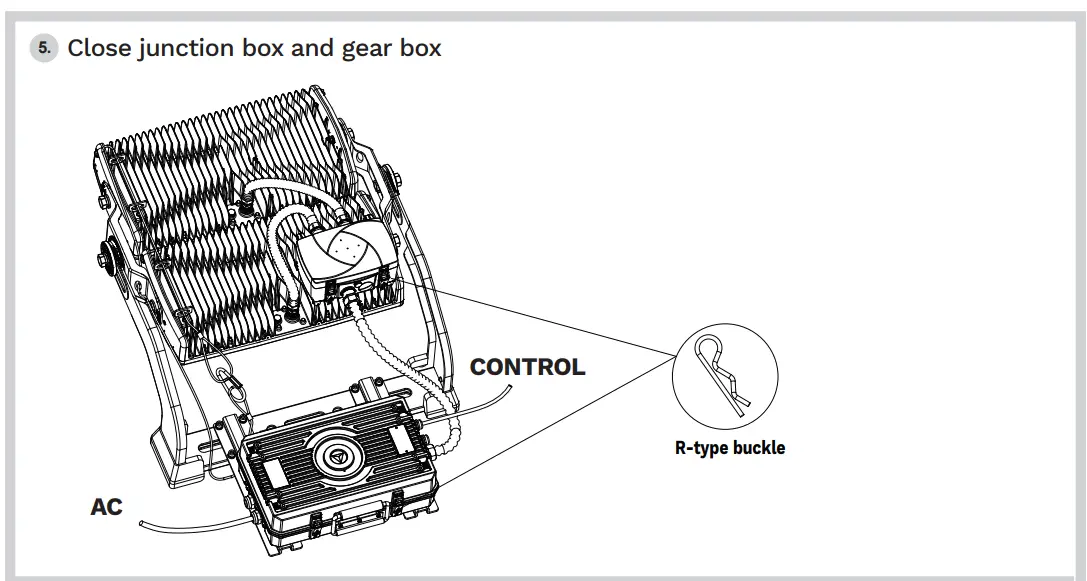 5. Close junction box and gear box

CONTROL

R-type buckle

AC