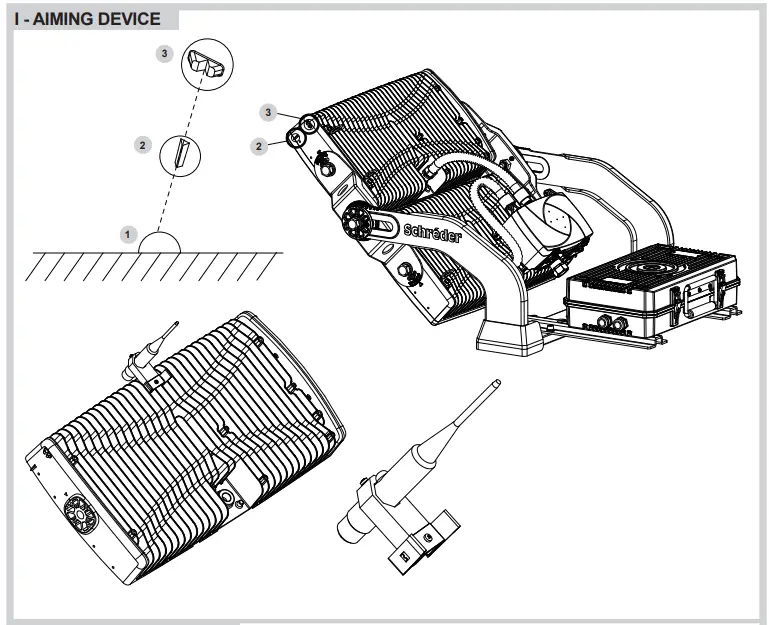 I - AIMING DEVICE

3

2

1

3

2

Schréder