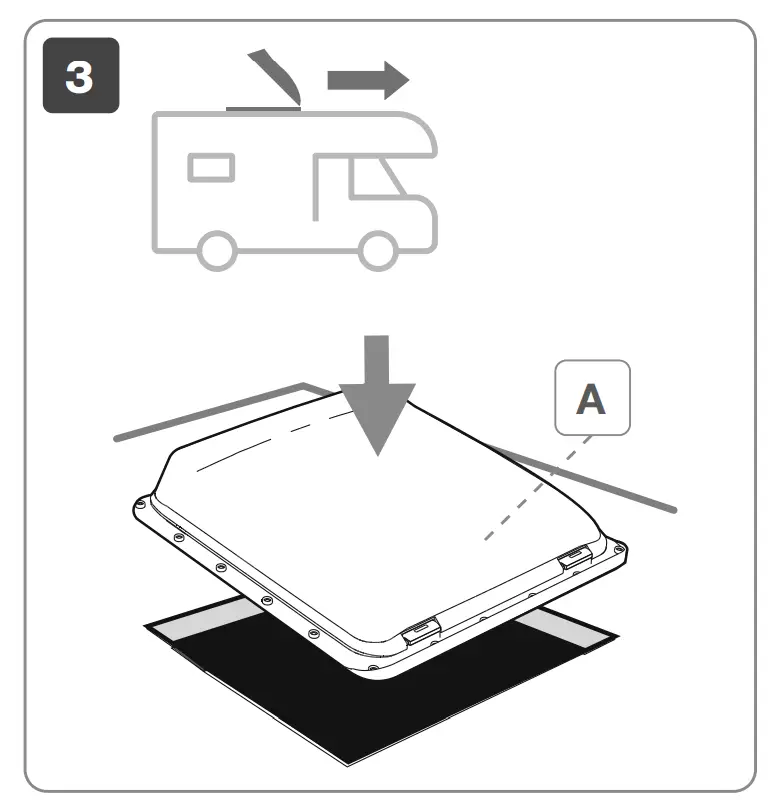 3

A