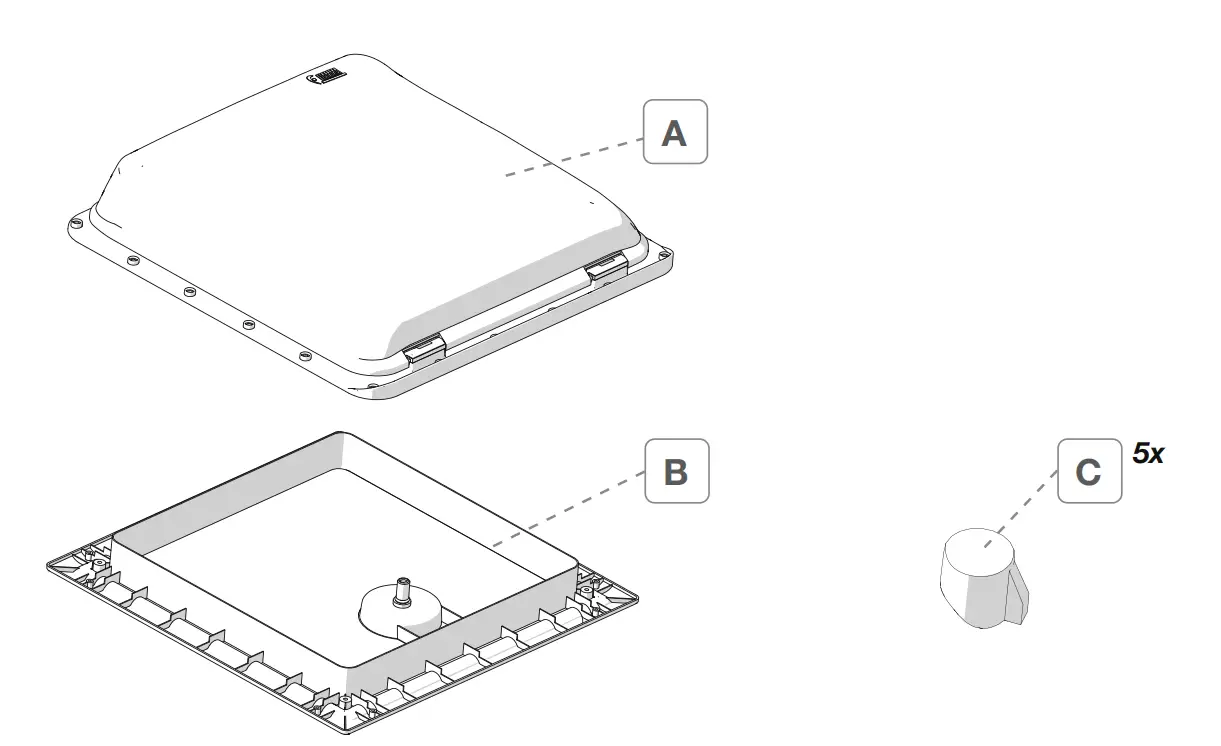 A

B

C

5x