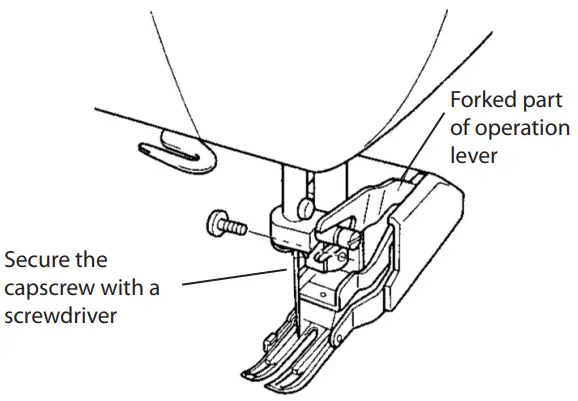 Forked part of operation lever

Secure the capscrew with a screwdriver