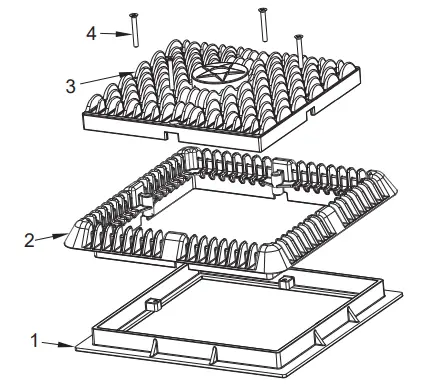 4
3
2
1