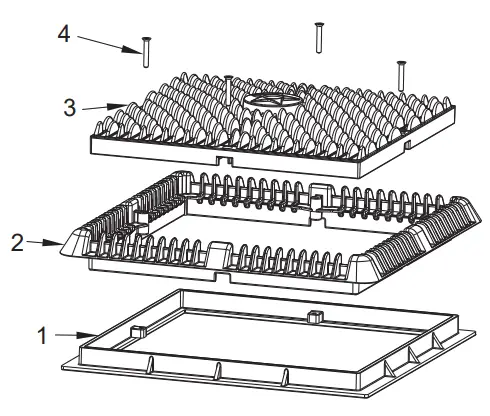 4
3
2
1