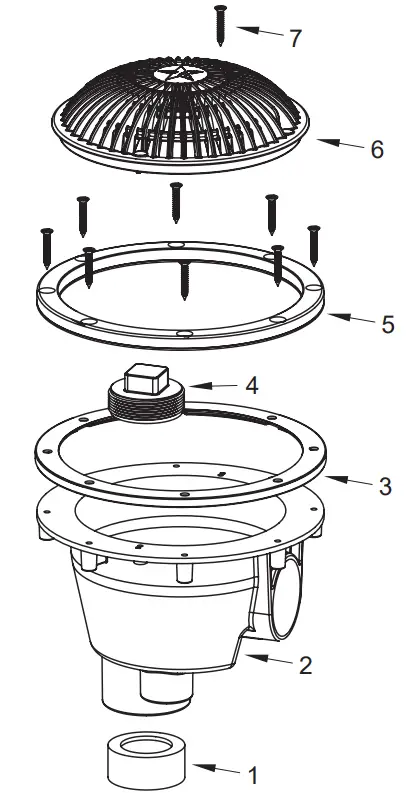 7
6
5
4
3
2
1