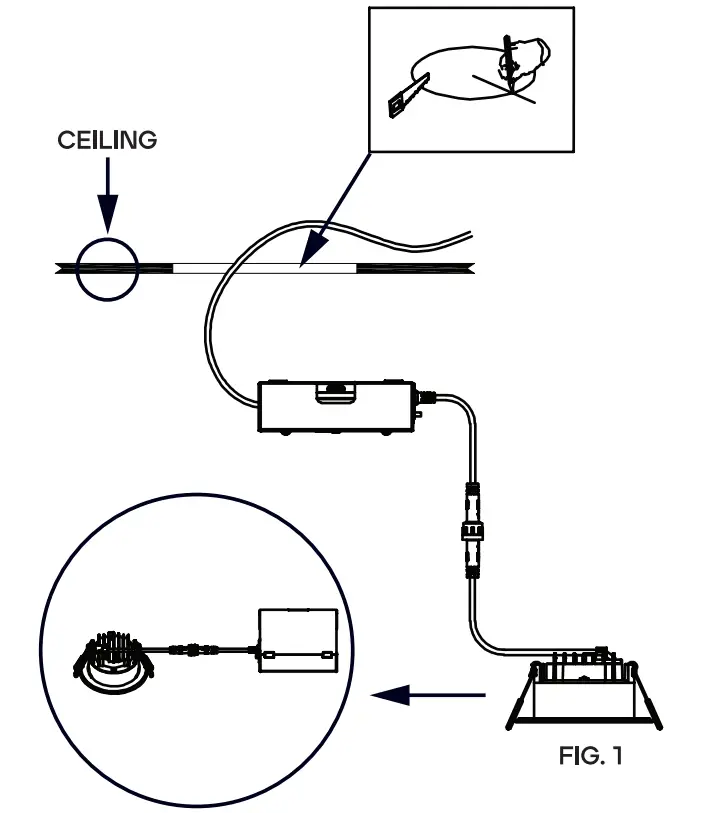 CEILING

FIG. 1