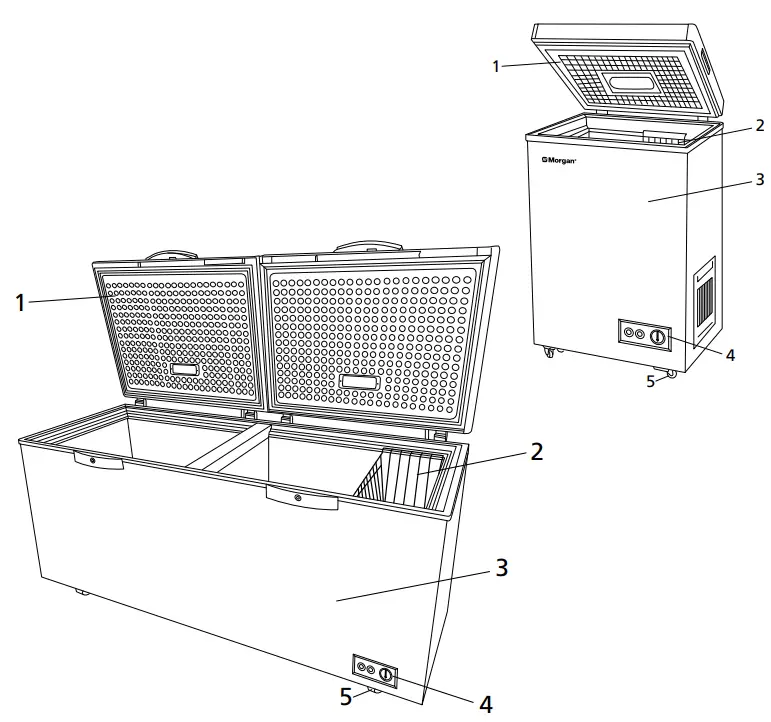 1
2
Morgan
3
4
5
1
2
3
5
4