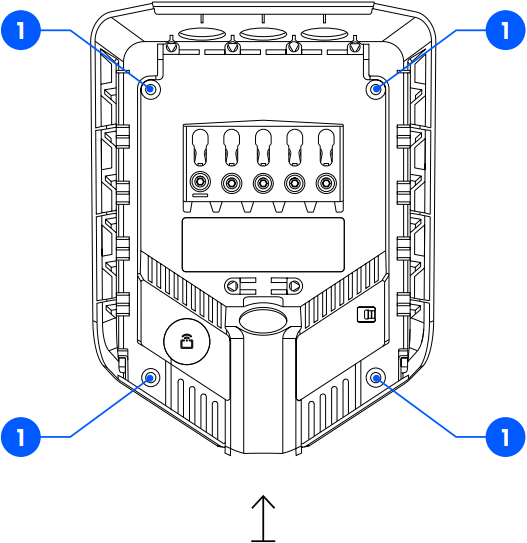 1
1
1
1