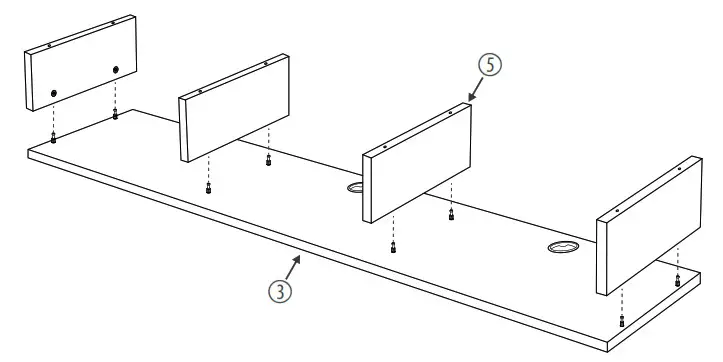 5

3