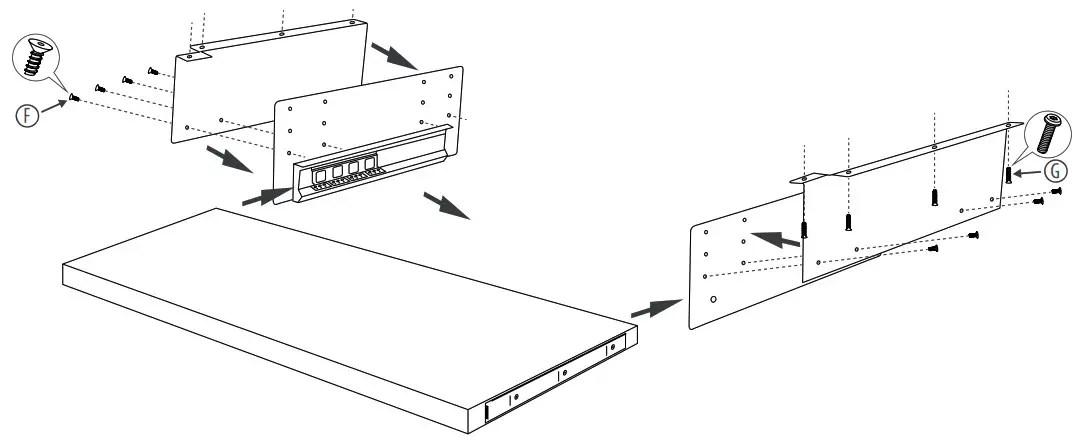 F

G