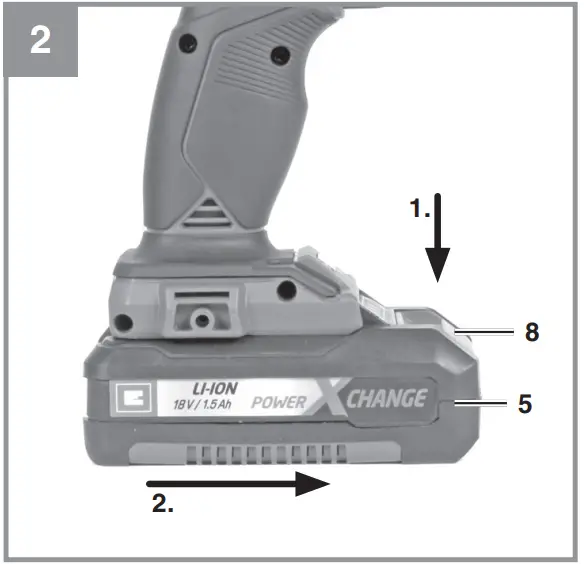 2

1.

8

LI-ION
18V / 1.5Ah POWER X CHANGE

5

2.