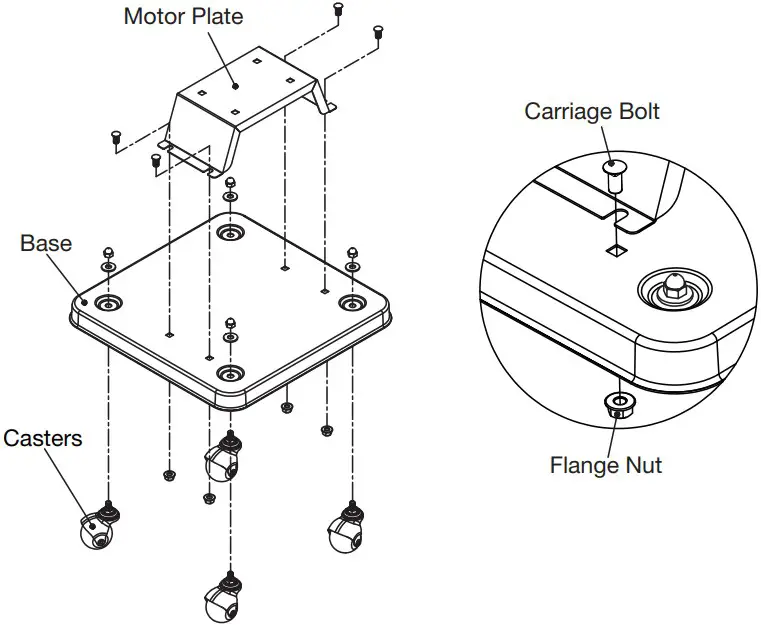 Motor Plate

Base

Casters

Carriage Bolt

Flange Nut