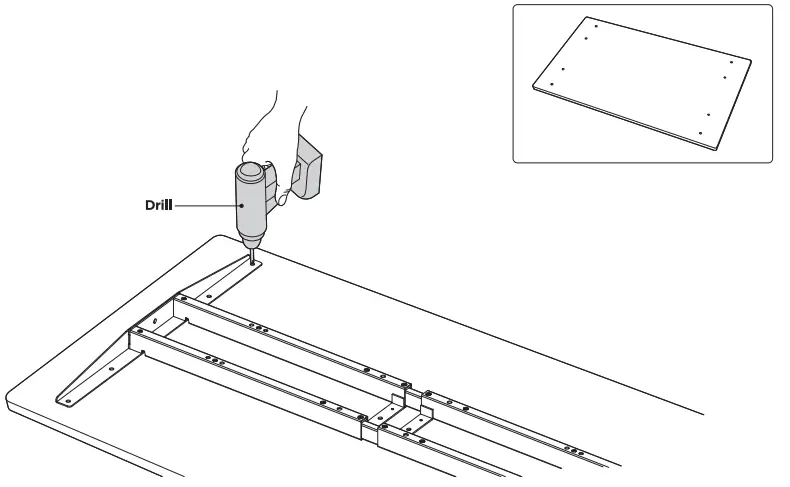 Drill