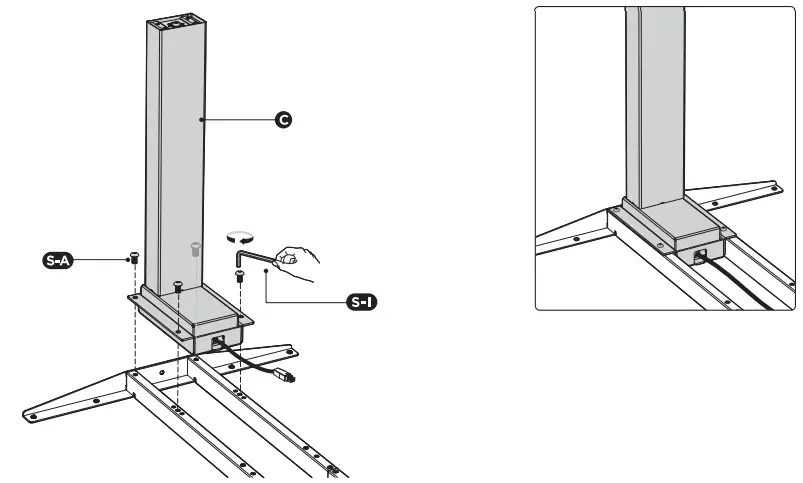 C

S-A

S-I