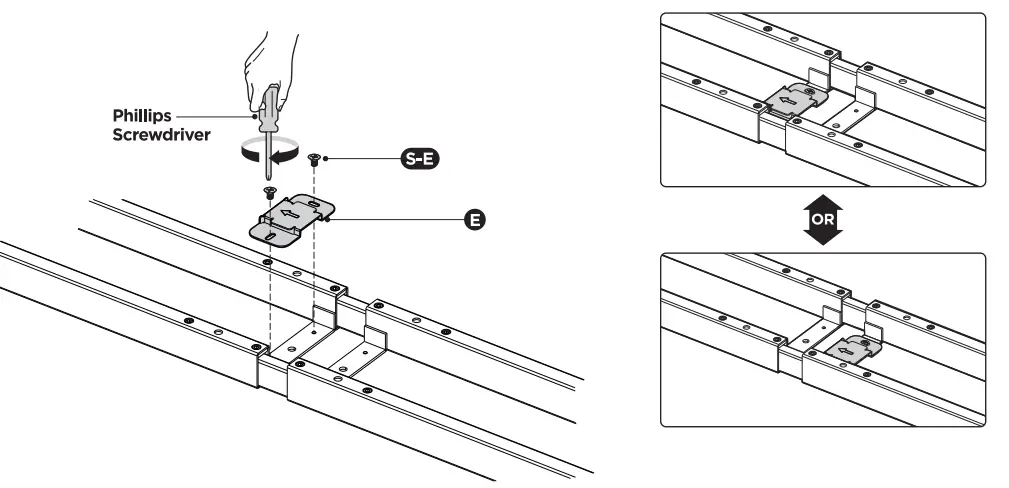 Phillips Screwdriver

S-E

E

OR