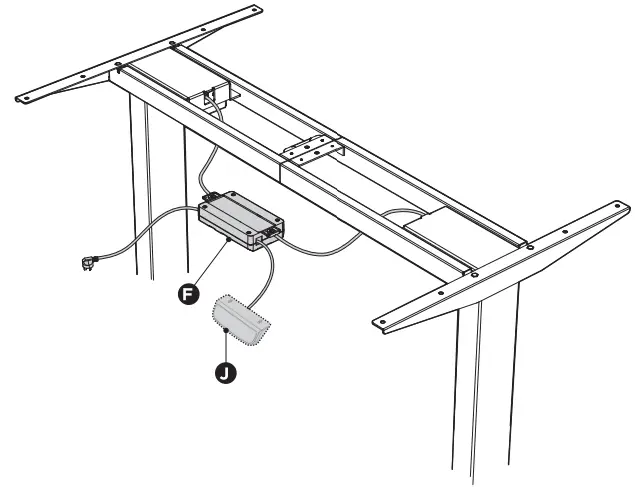 F

J