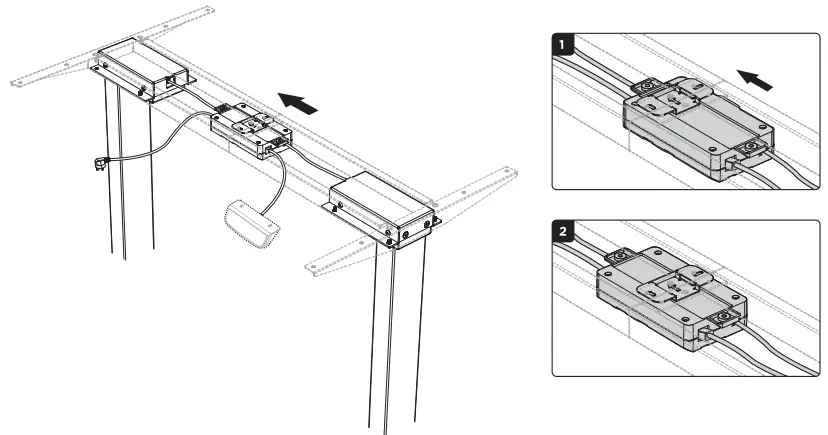 1

2