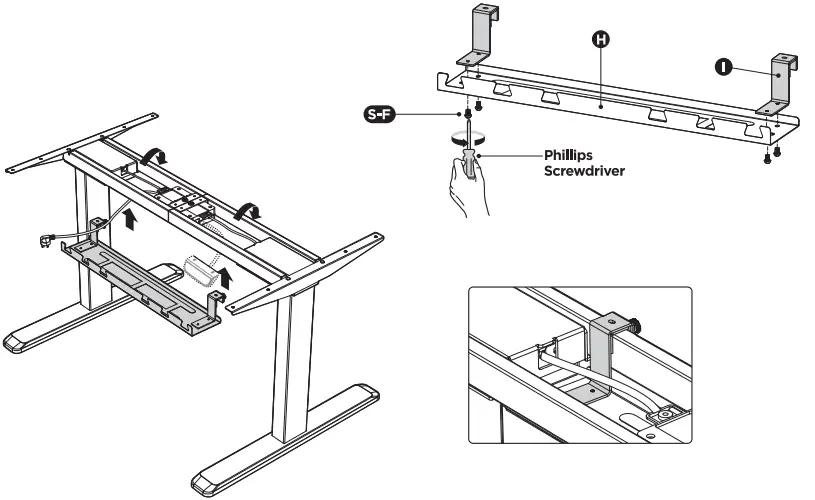 H

I

S-F

Phillips Screwdriver