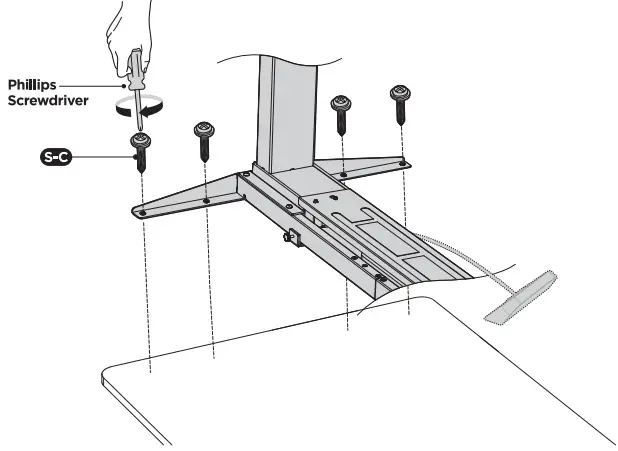 Phillips Screwdriver

S-C